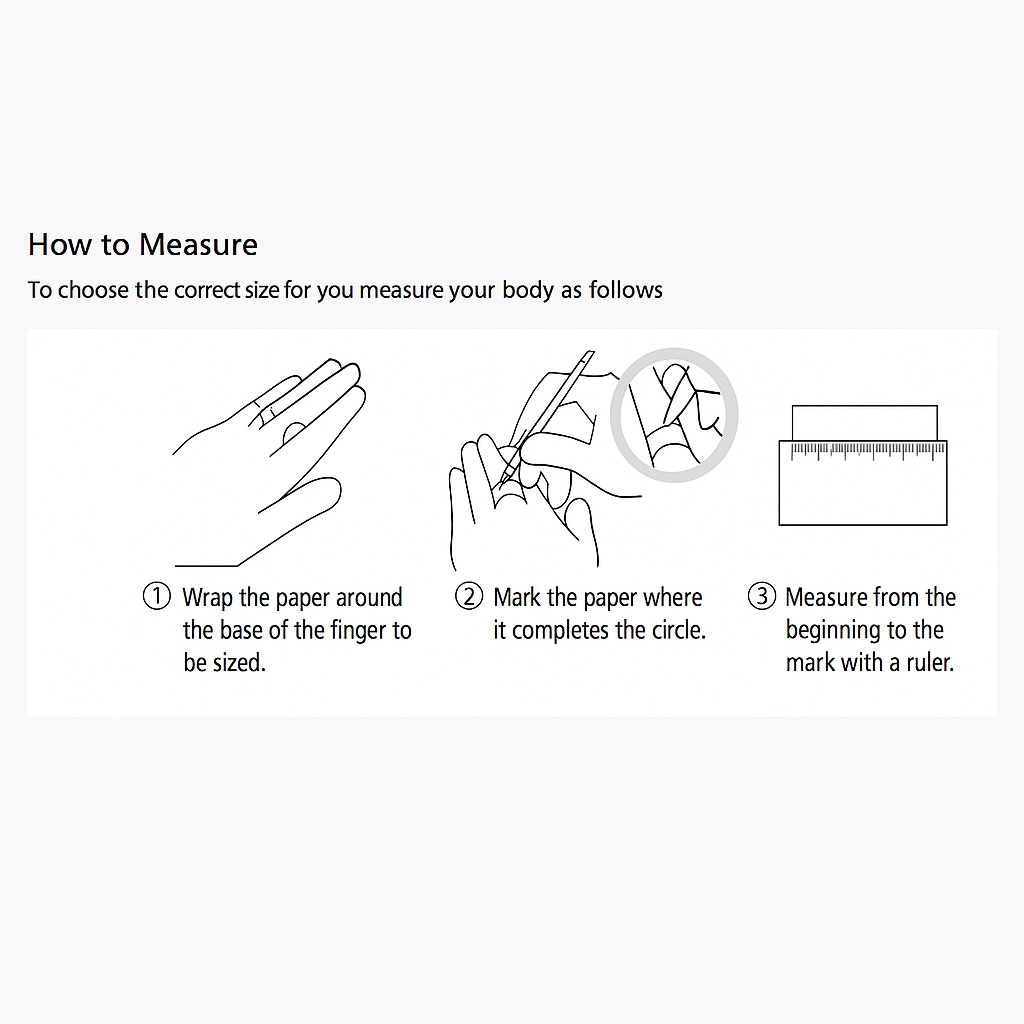 How to Measure

To choose the correct size for you measure your body as follows

① Wrap the paper around the base of the finger to be sized.

② Mark the paper where it completes the circle.

③ Measure from the beginning to the mark with a ruler.